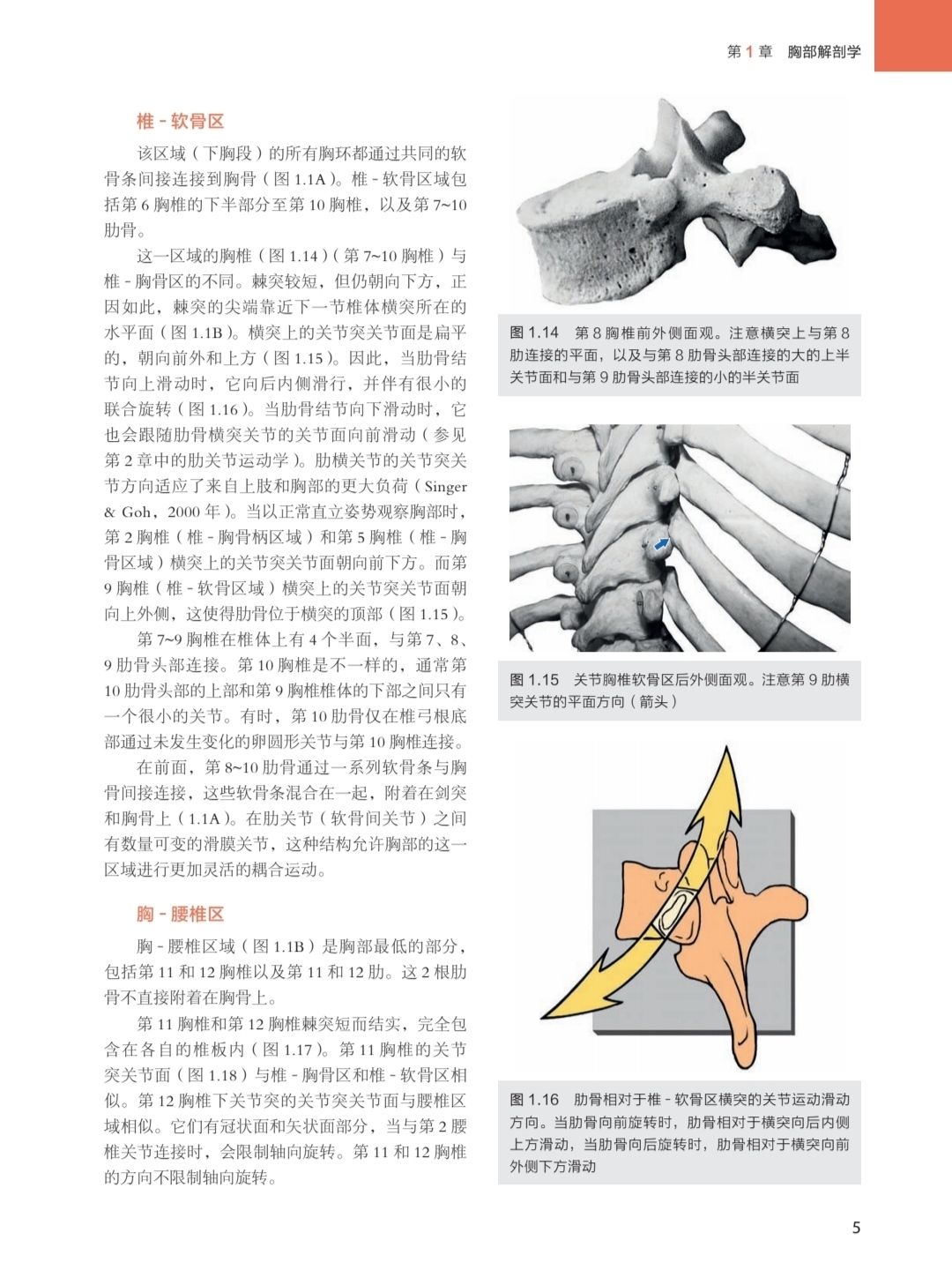 第 1 章　胸部解剖学

椎 - 软骨区

该区域（下胸段）的所有胸环都通过共同的软骨条间接连接到胸骨（图 1.1A）。椎 - 软骨区域包括第 6 胸椎的下半部分至第 10 胸椎，以及第 7~10 肋骨。

这一区域的胸椎（图 1.14）（第 7~10 胸椎）与椎 - 胸骨区的不同。棘突较短，但仍朝向下方，正因如此，棘突的尖端靠近下一节椎体横突所在的水平面（图 1.1B）。横突上的关节突关节面是扁平的，朝向前外和上方（图 1.15）。因此，当肋骨结节向上滑动时，它向后内侧滑行，并伴有很小的联合旋转（图 1.16）。当肋骨结节向下滑动时，它也会跟随肋骨横突关节的关节面向前滑动（参见第 2 章中的肋关节运动学）。肋横关节的关节突关节方向适应了来自上肢和胸部的更大负荷（Singer & Goh，2000 年）。当以正常直立姿势观察胸部时，第 2 胸椎（椎 - 胸骨柄区域）和第 5 胸椎（椎 - 胸骨区域）横突上的关节突关节面朝向前下方。而第 9 胸椎（椎 - 软骨区域）横突上的关节突关节面朝向上外侧，这使得肋骨位于横突的顶部（图 1.15）。

第 7~9 胸椎在椎体上有 4 个半面，与第 7、8、9 肋骨头部连接。第 10 胸椎是不一样的，通常第 10 肋骨头部的上部和第 9 胸椎椎体的下部之间只有一个很小的关节。有时，第 10 肋骨仅在椎弓根底部通过未发生变化的卵圆形关节与第 10 胸椎连接。

在前面，第 8~10 肋骨通过一系列软骨条与胸骨间接连接，这些软骨条混合在一起，附着在剑突和胸骨上（1.1A）。在肋关节（软骨间关节）之间有数量可变的滑膜关节，这种结构允许胸部的这一区域进行更加灵活的耦合运动。

胸 - 腰椎区

胸 - 腰椎区域（图 1.1B）是胸部最低的部分，包括第 11 和 12 胸椎以及第 11 和 12 肋。这 2 根肋骨不直接附着在胸骨上。

第 11 胸椎和第 12 胸椎棘突短而结实，完全包含在各自的椎板内（图 1.17）。第 11 胸椎的关节突关节面（图 1.18）与椎 - 胸骨区和椎 - 软骨区相似。第 12 胸椎下关节突的关节突关节面与腰椎区域相似。它们有冠状面和矢状面部分，当与第 2 腰椎关节连接时，会限制轴向旋转。第 11 和 12 胸椎的方向不限制轴向旋转。

图 1.14　第 8 胸椎前外侧面观。注意横突上与第 8 肋连接的平面，以及与第 8 肋骨头部连接的大的上半关节面和与第 9 肋骨头部连接的小的半关节面

图 1.15　关节胸椎软骨区后外侧面观。注意第 9 肋横突关节的平面方向（箭头）

图 1.16　肋骨相对于椎 - 软骨区横突的关节运动滑动方向。当肋骨向前旋转时，肋骨相对于横突向后内侧上方滑动，当肋骨向后旋转时，肋骨相对于横突向前外侧下方滑动

5