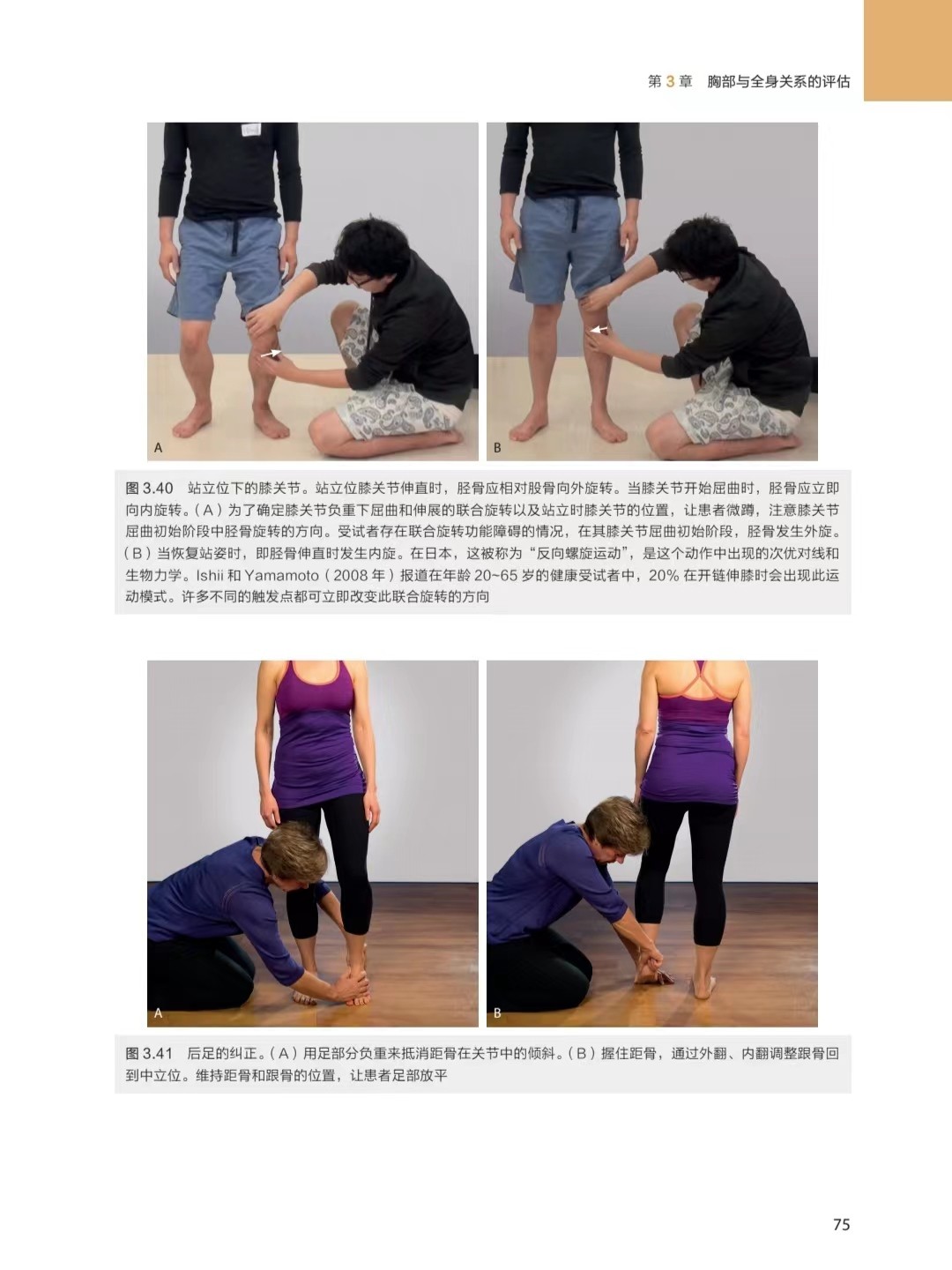 第 3 章　胸部与全身关系的评估

A

B

图 3.40　站立位下的膝关节。站立位膝关节伸直时，胫骨应相对股骨向外旋转。当膝关节开始屈曲时，胫骨应立即向内旋转。（A）为了确定膝关节负重下屈曲和伸展的联合旋转以及站立时膝关节的位置，让患者微蹲，注意膝关节屈曲初始阶段中胫骨旋转的方向。受试者存在联合旋转功能障碍的情况，在其膝关节屈曲初始阶段，胫骨发生外旋。（B）当恢复站姿时，即胫骨伸直时发生内旋。在日本，这被称为“反向螺旋运动”，是这个动作中出现的次优对线和生物力学。Ishii 和 Yamamoto（2008 年）报道在年龄 20~65 岁的健康受试者中，20% 在开链伸膝时会出现此运动模式。许多不同的触发点都可立即改变此联合旋转的方向

A

B

图 3.41　后足的纠正。（A）用足部分负重来抵消距骨在关节中的倾斜。（B）握住距骨，通过外翻、内翻调整跟骨回到中立位。维持距骨和跟骨的位置，让患者足部放平

75